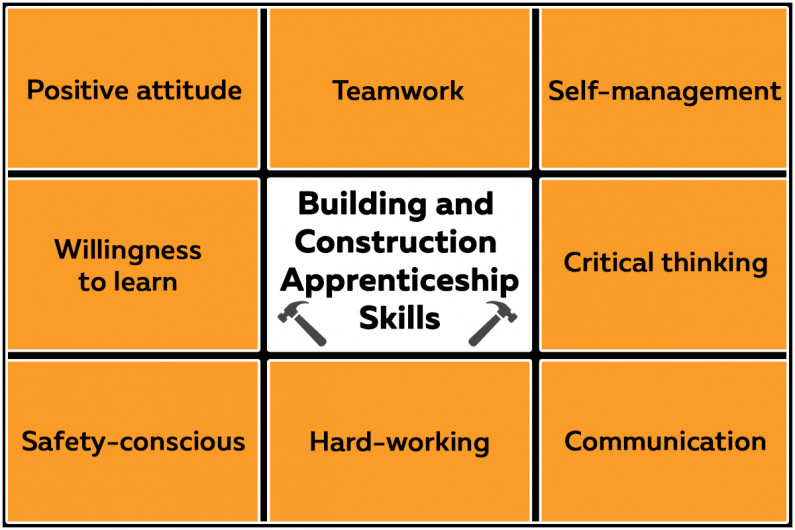 Positive attitude

Teamwork

Self-management

Willingness to learn

Building and Construction Apprenticeship Skills

Critical thinking

Safety-conscious

Hard-working

Communication